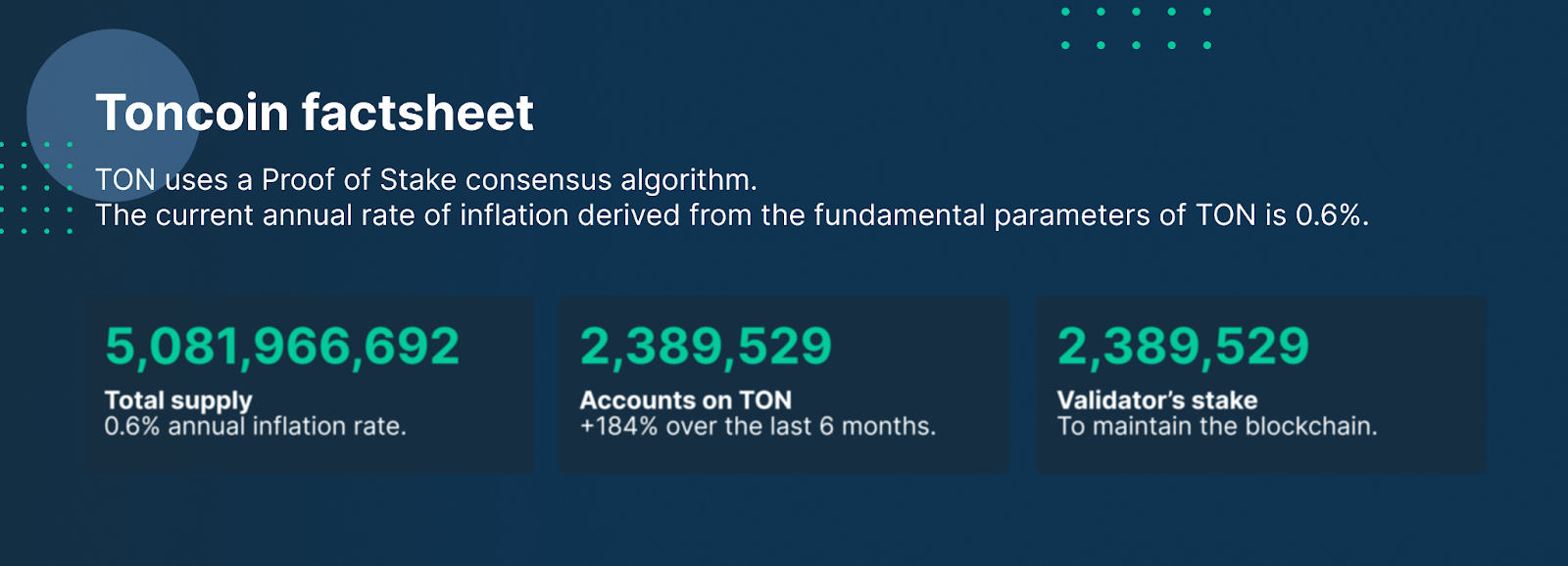 Toncoin factsheet

TON uses a Proof of Stake consensus algorithm.
The current annual rate of inflation derived from the fundamental parameters of TON is 0.6%.

5,081,966,692
Total supply
0.6% annual inflation rate.

2,389,529
Accounts on TON
+184% over the last 6 months.

2,389,529
Validator's stake
To maintain the blockchain.